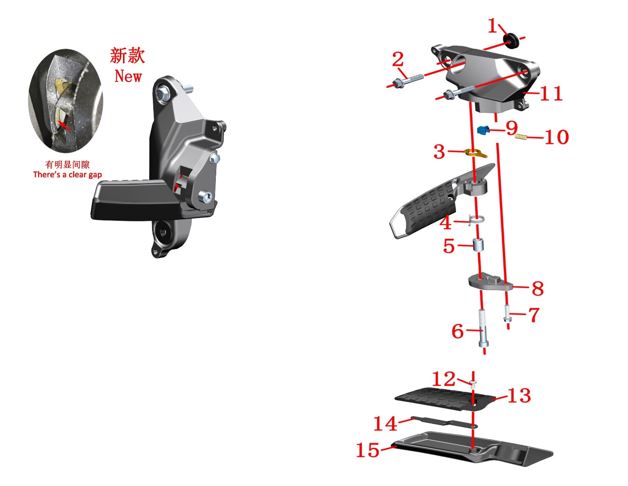 新款
New

有明显间隙
There's a clear gap

1
2
11
9
10
3
4
5
8
7
6
12
13
14
15