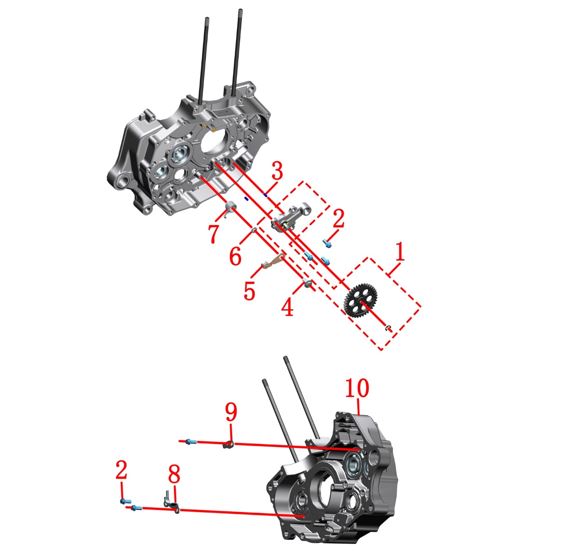 3
2
1
7
6
5
4
10
9
2
8