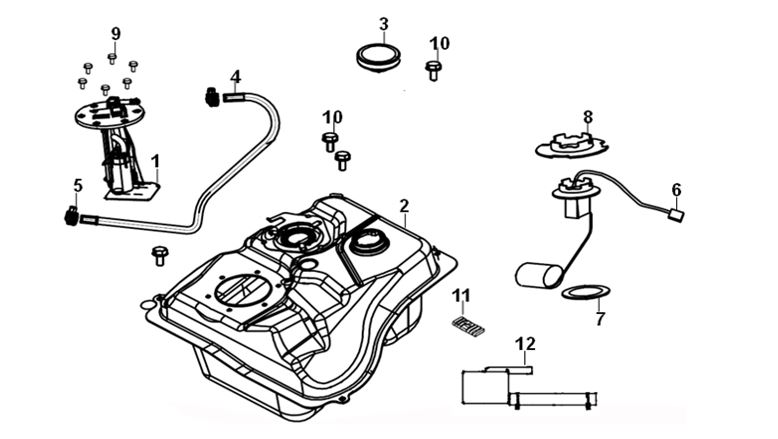 9
4
3
10
10
8
1
5
6
2
11
7
12