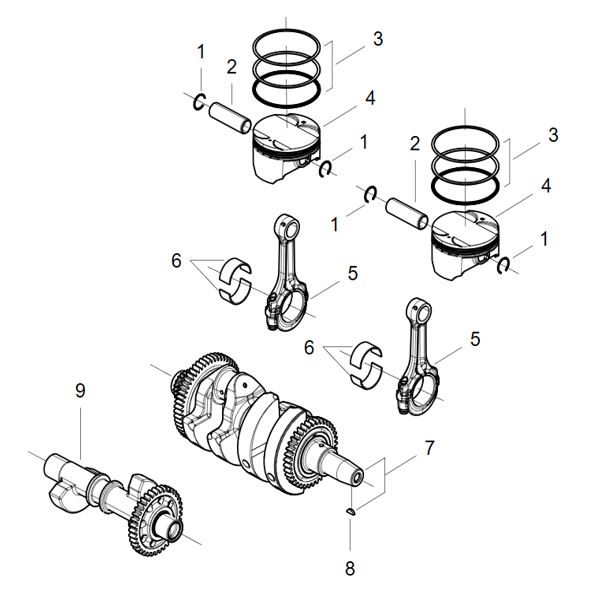 1
2
3
4
1
2
3
4
1
1
6
5
6
5
9
7
8