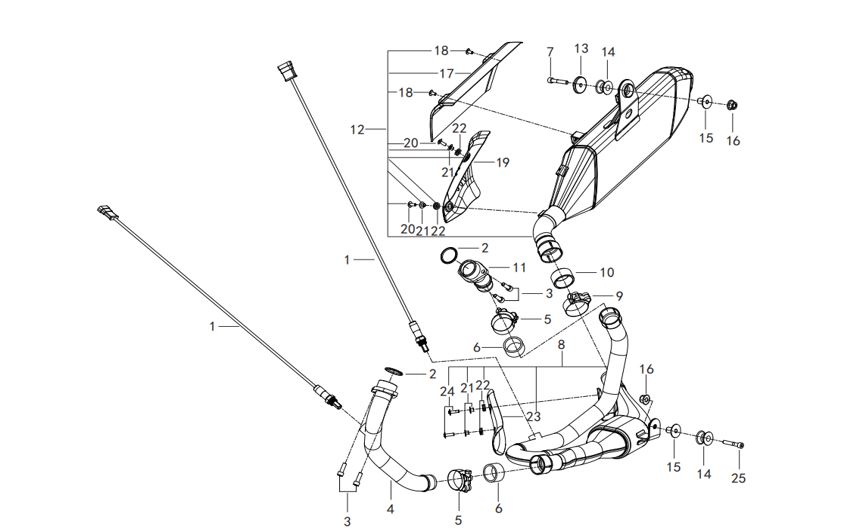 18
17
18
12
20
22
21
19
20 21 22
7
13
14
15
16
1
2
11
3
10
9
5
6
8
1
2
24
21
22
23
16
15
14
25
3
4
5
6