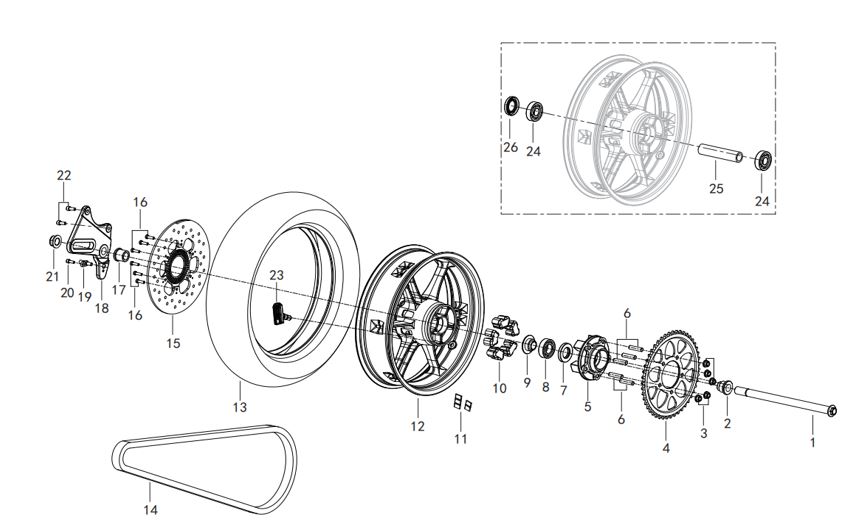 26
24
25
24
22
16
21
20
19
18
17
16
15
23
13
14
12
11
10
9
8
7
6
5
6
4
3
2
1