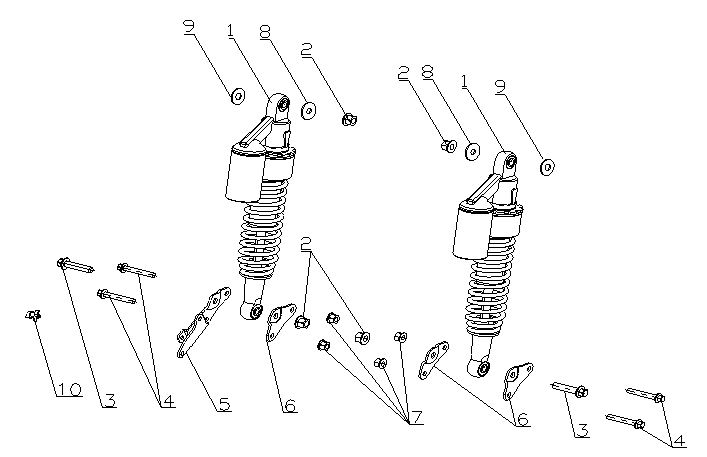 9
1
8
2
2
8
1
9
2
10
3
4
5
6
7
6
3
4