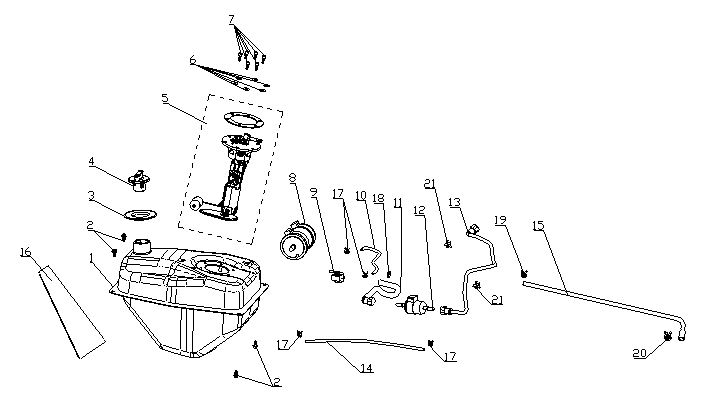 7
6
5
4
3
2
16
1
8
9
17
10
18
11
12
21
13
19
15
21
17
14
17
2
20