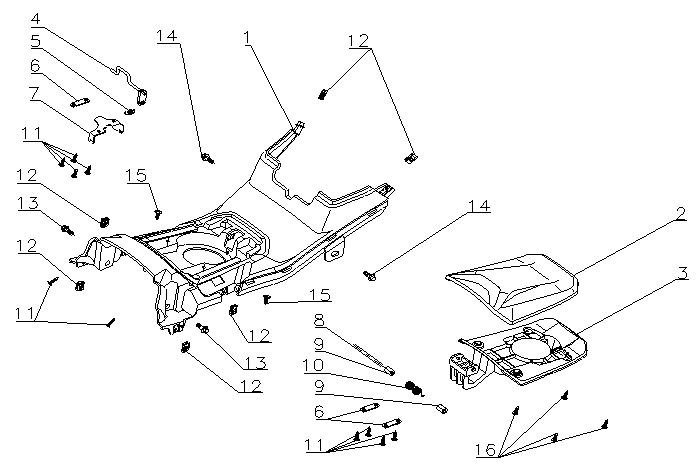 4
5
6
7
11
12
13
12
11
14
15
1
12
14
2
3
15
12
13
12
8
9
10
9
6
11
16