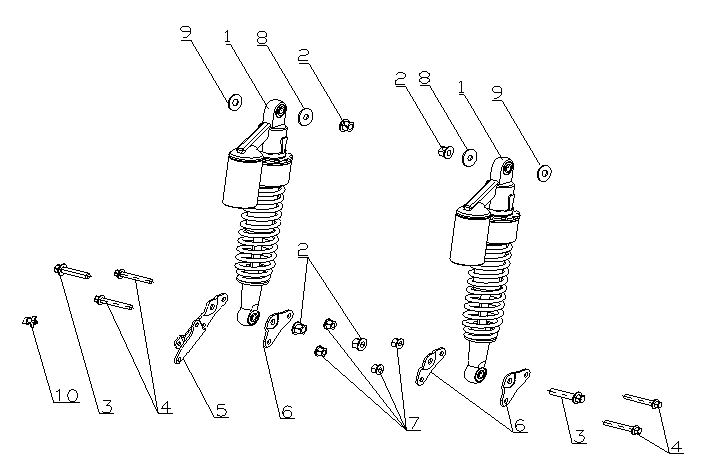 9
1
8
2
2
8
1
9
2
10
3
4
5
6
7
6
3
4