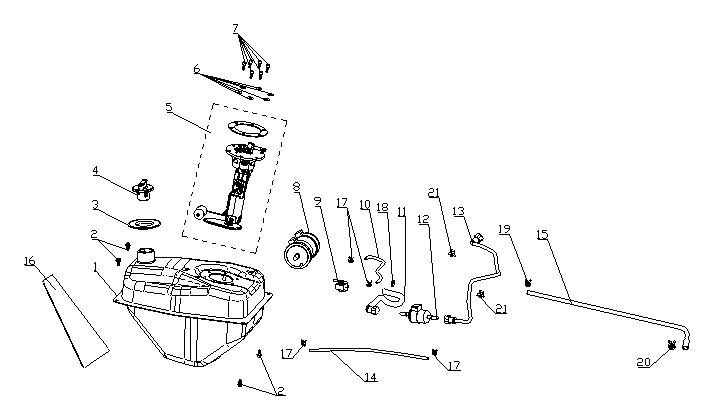 7
6
5
4
3
2
16
1
8
9
17
10
18
11
12
21
13
19
15
21
17
14
17
2
20