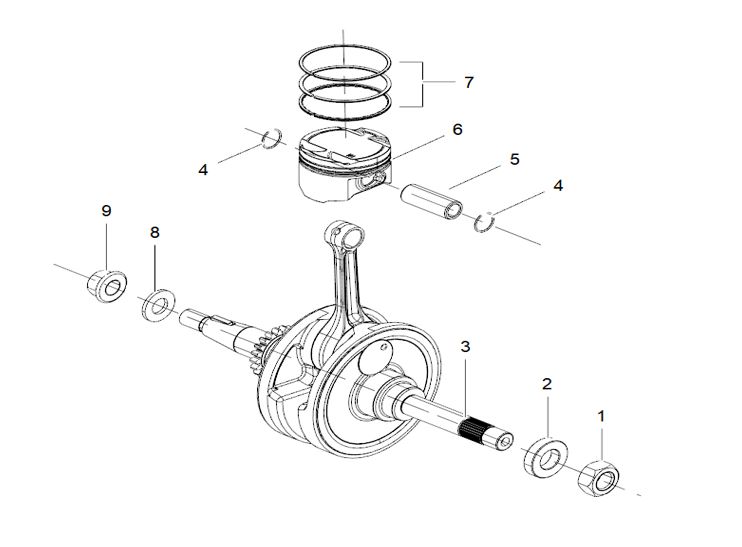 7
6
4
5
4
9
8
3
2
1