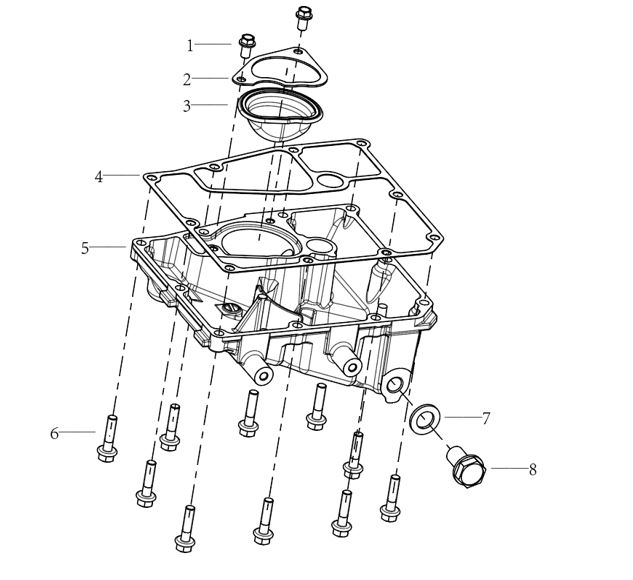 1
2
3
4
5
6
7
8