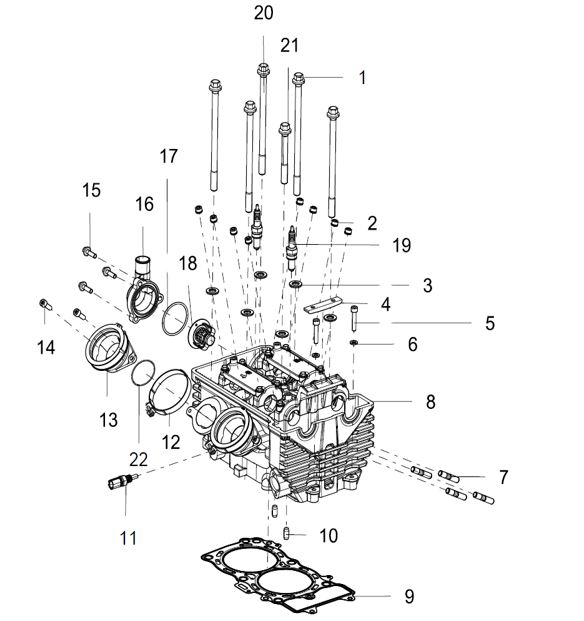 20
21
1
17
15
16
2
19
18
3
4
5
14
6
8
13
12
22
7
11
10
9