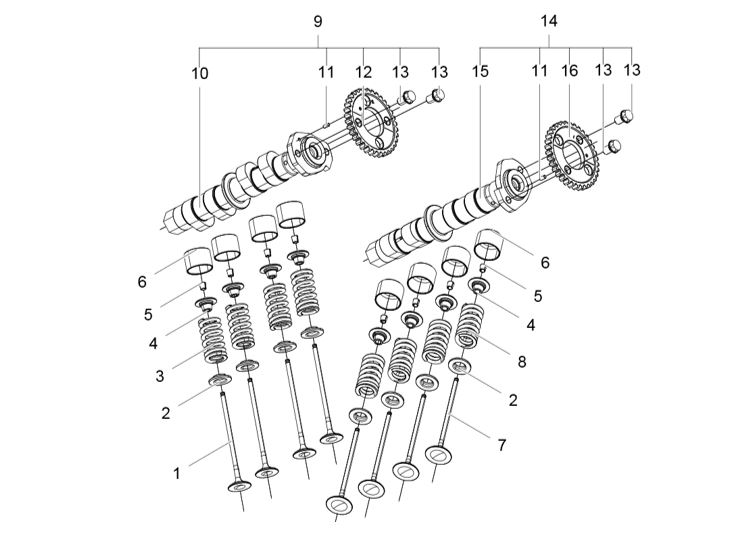 9
10
11
12
13
13
14
15
11
16
13
13
6
5
4
3
2
1
6
5
4
8
2
7