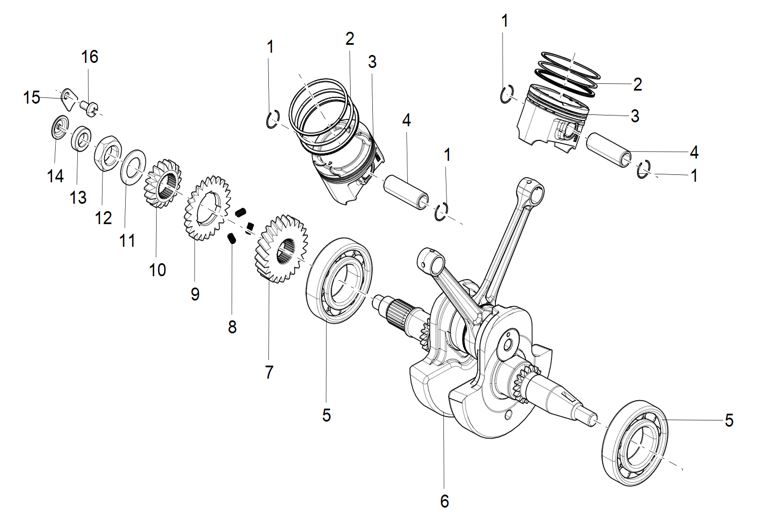 16
15
14
13
12
11
10
9
8
7
1
2
3
4
1
5
6
1
2
3
4
1
5