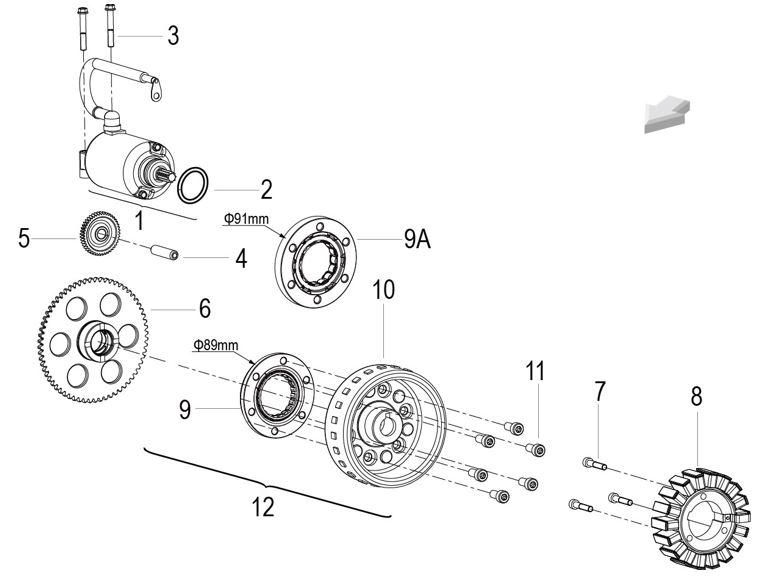 3
2
1
Φ91mm
9A
5
4
10
6
Φ89mm
11
7
8
9
12