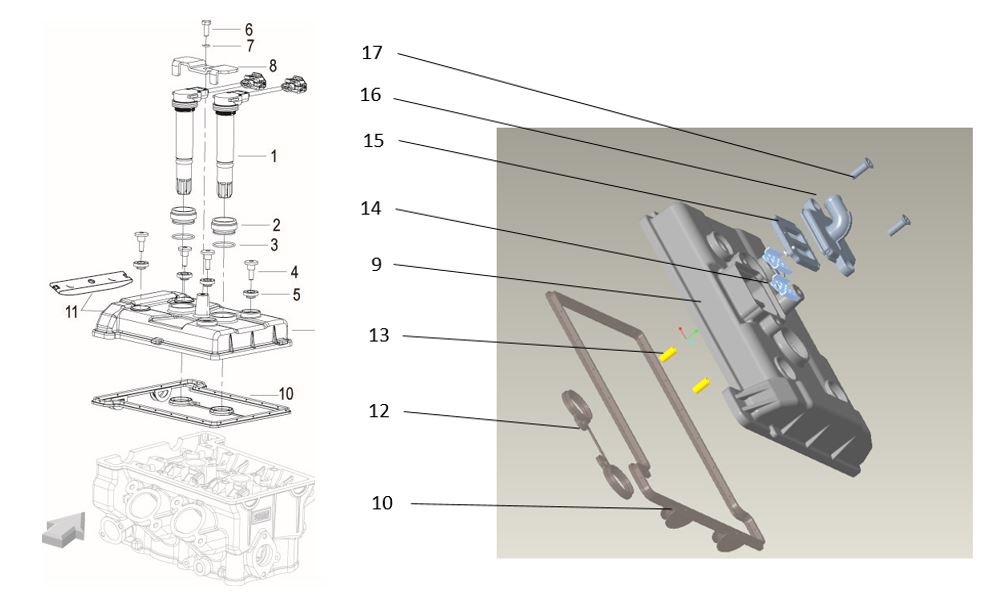 6
7
8
1
2
3
4
5
11
10
17
16
15
14
9
13
12
10