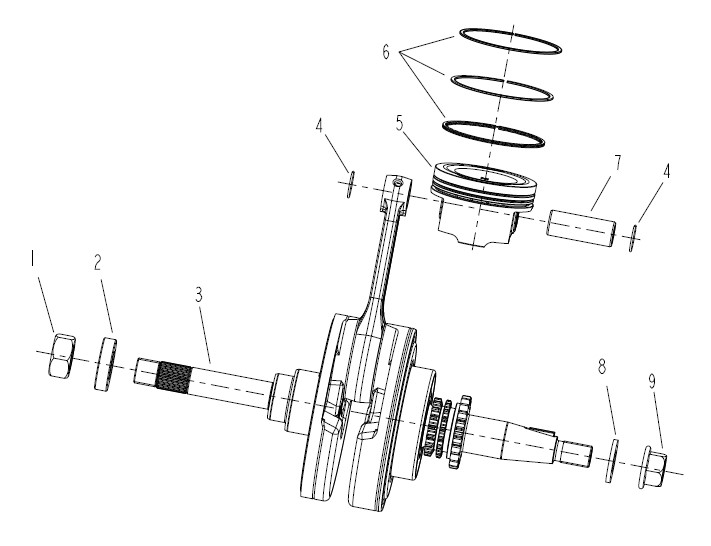 6
4
5
7
4
1
2
3
8
9