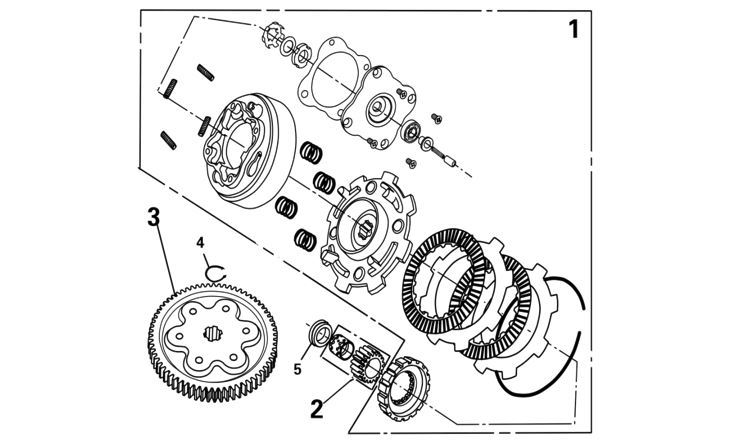 1
3
4
5
2