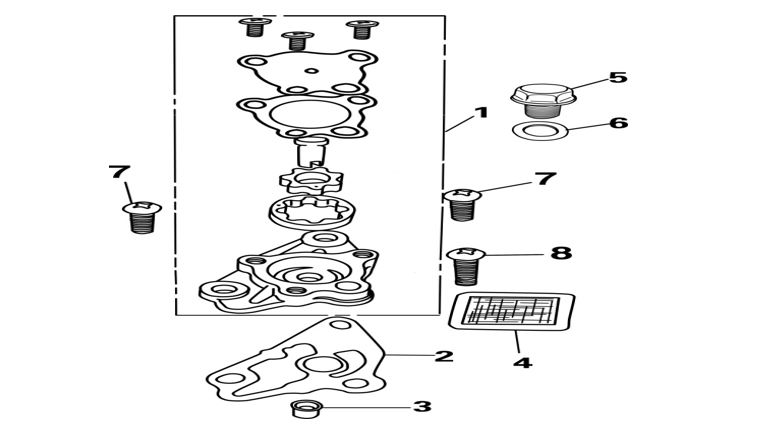 5
1
6
7
7
8
4
2
3