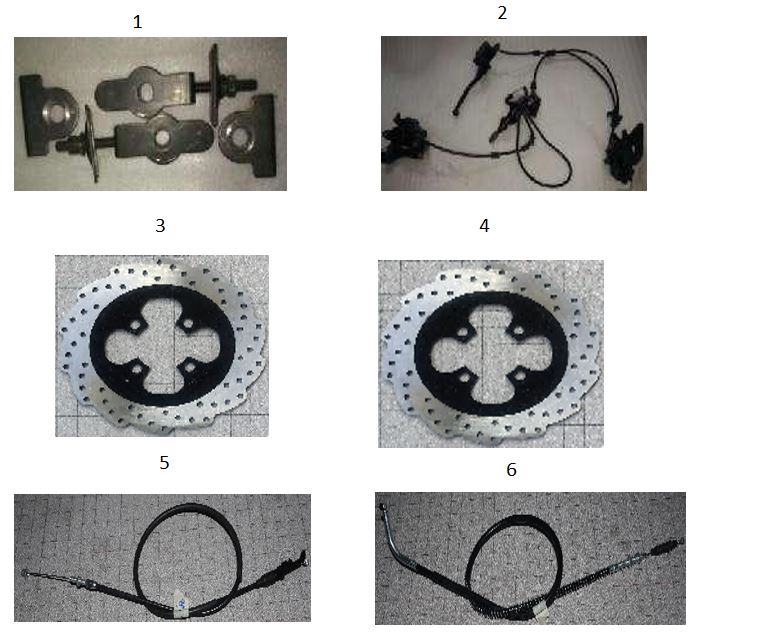 1

2

3

4

5

6