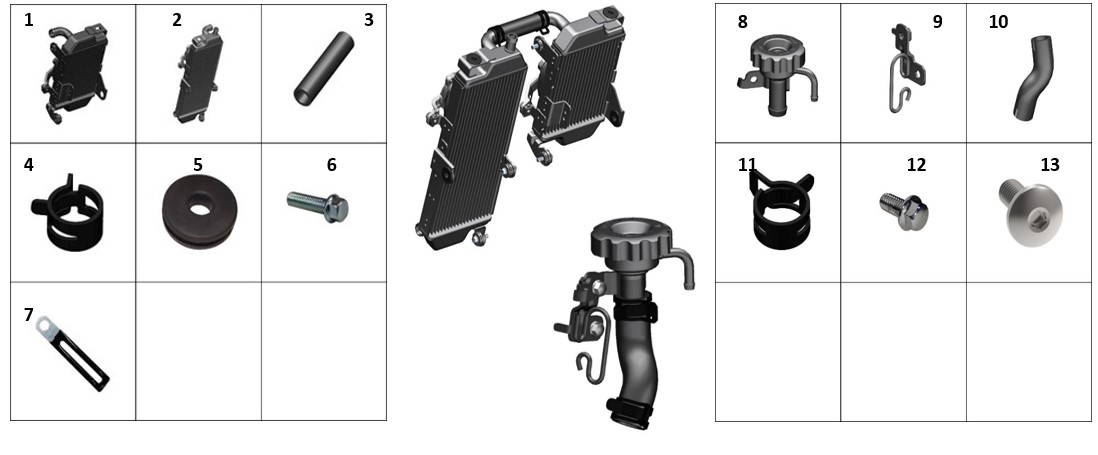 | 1 | 2 | 3 |
|---|---|---|
| 4 | 5 | 6 |
| 7 | | |

| 8 | 9 | 10 |
|---|---|---|
| 11 | 12 | 13 |
| | | |