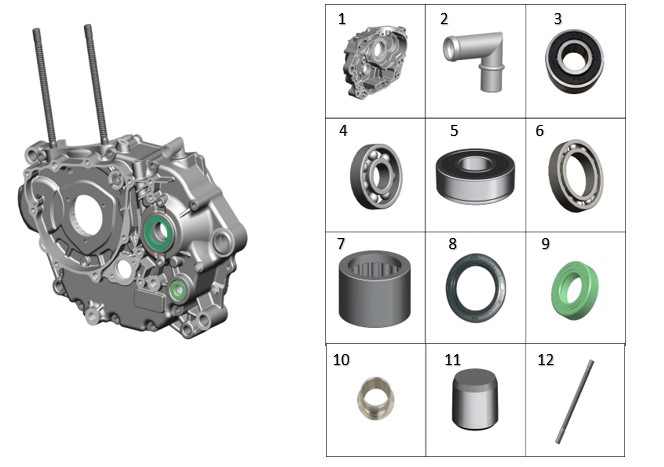 | 1 | 2 | 3 |
|---|---|---|
| 4 | 5 | 6 |
| 7 | 8 | 9 |
| 10 | 11 | 12 |