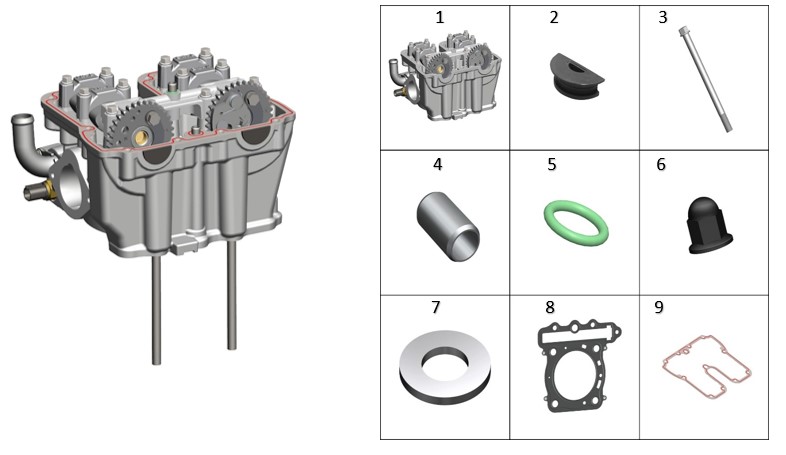 | 1 | 2 | 3 |
|---|---|---|
| 4 | 5 | 6 |
| 7 | 8 | 9 |