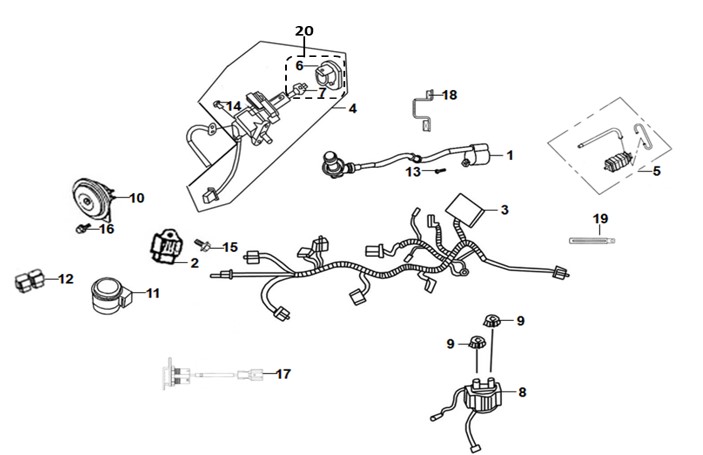 20
6
7
14
4
18
1
13
5
10
16
3
19
15
2
12
11
9
9
17
8