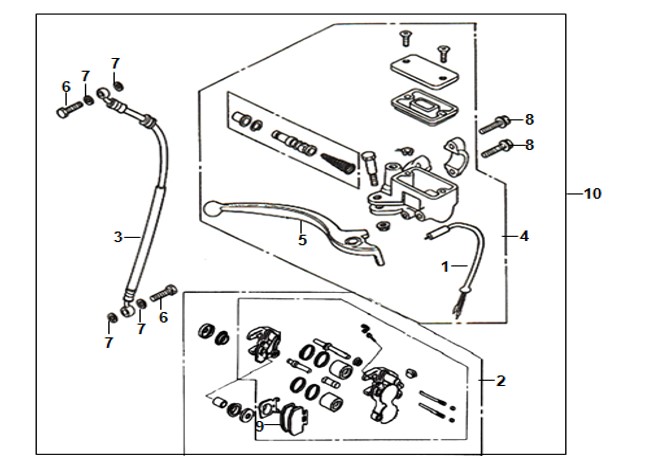 7
7
6
8
8
10
3
5
4
1
6
7
7
2
9