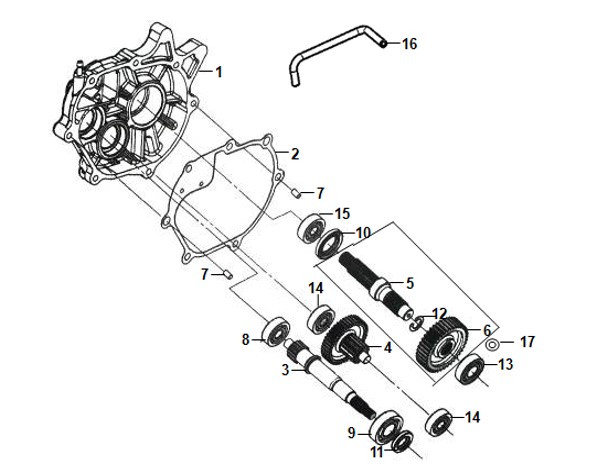 16
1
2
7
15
10
7
5
14
12
6
17
8
4
13
3
14
9
11