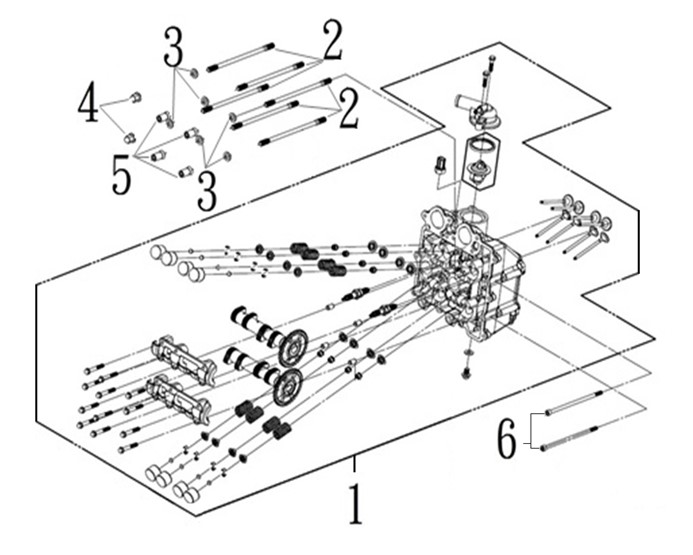 3
2
4
2
5
3
6
1