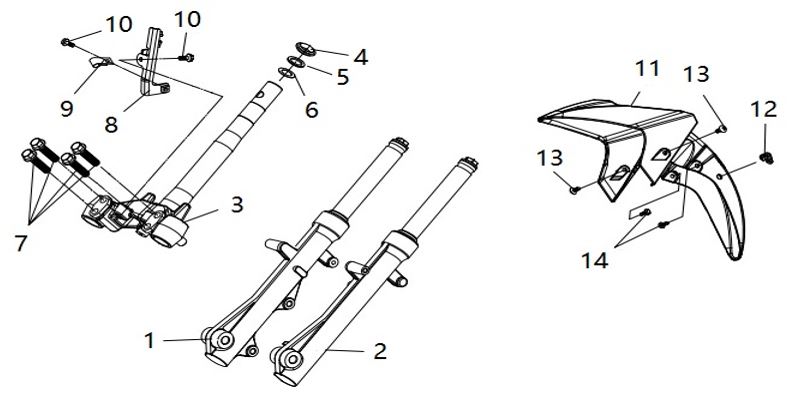 10
10
4
5
6
9
8
3
7
1
2
11
13
12
13
14