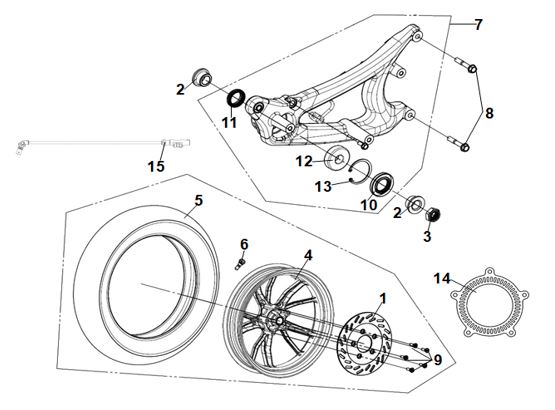 7
2
11
8
15
12
13
10
2
3
5
6
4
14
1
9