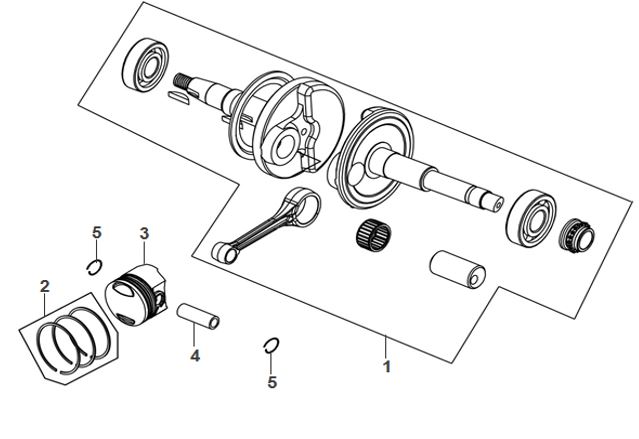 5
3
2
4
5
1