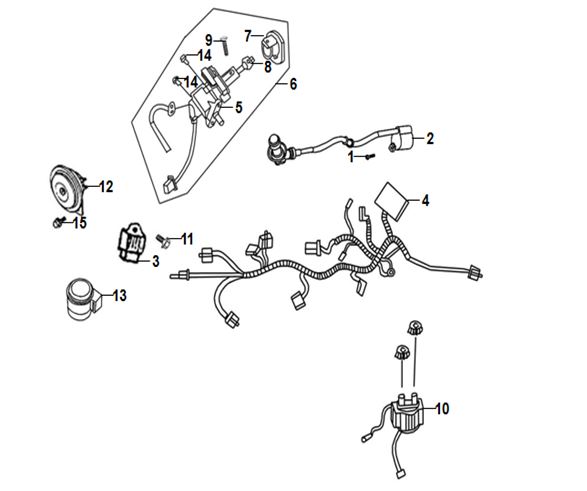 9
7
14
8
14
6
5
2
1
12
4
15
11
3
13
10