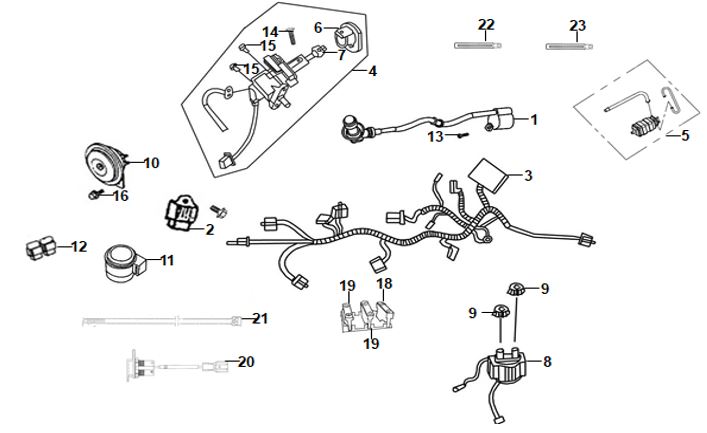 14
6
15
7
15
4
22
23
1
13
5
10
16
3
2
12
11
19
18
9
9
21
19
20
8